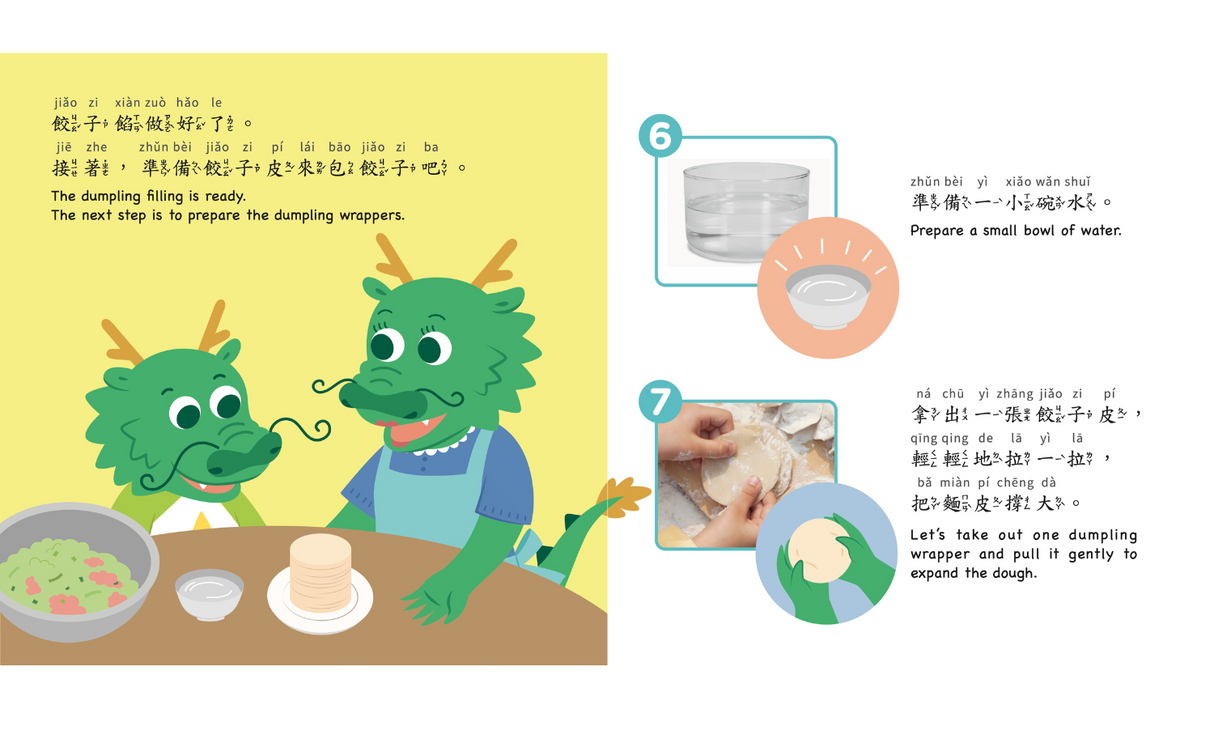 jiǎo zi xiàn zuò hǎo le
餃子餡做好了。
jiē zhe zhǔn bèi jiǎo zi pí lái bāo jiǎo zi ba
接著，準備餃子皮來包餃子吧。
The dumpling filling is ready.
The next step is to prepare the dumpling wrappers.

6

zhǔn bèi yì xiǎo wǎn shuǐ
準備一小碗水。
Prepare a small bowl of water.

7

ná chū yì zhāng jiǎo zi pí
拿出一張餃子皮，
qīng qing de lā yì lā
輕輕地拉一拉，
bǎ miàn pí chēng dà
把麵皮撐大。
Let's take out one dumpling wrapper and pull it gently to expand the dough.