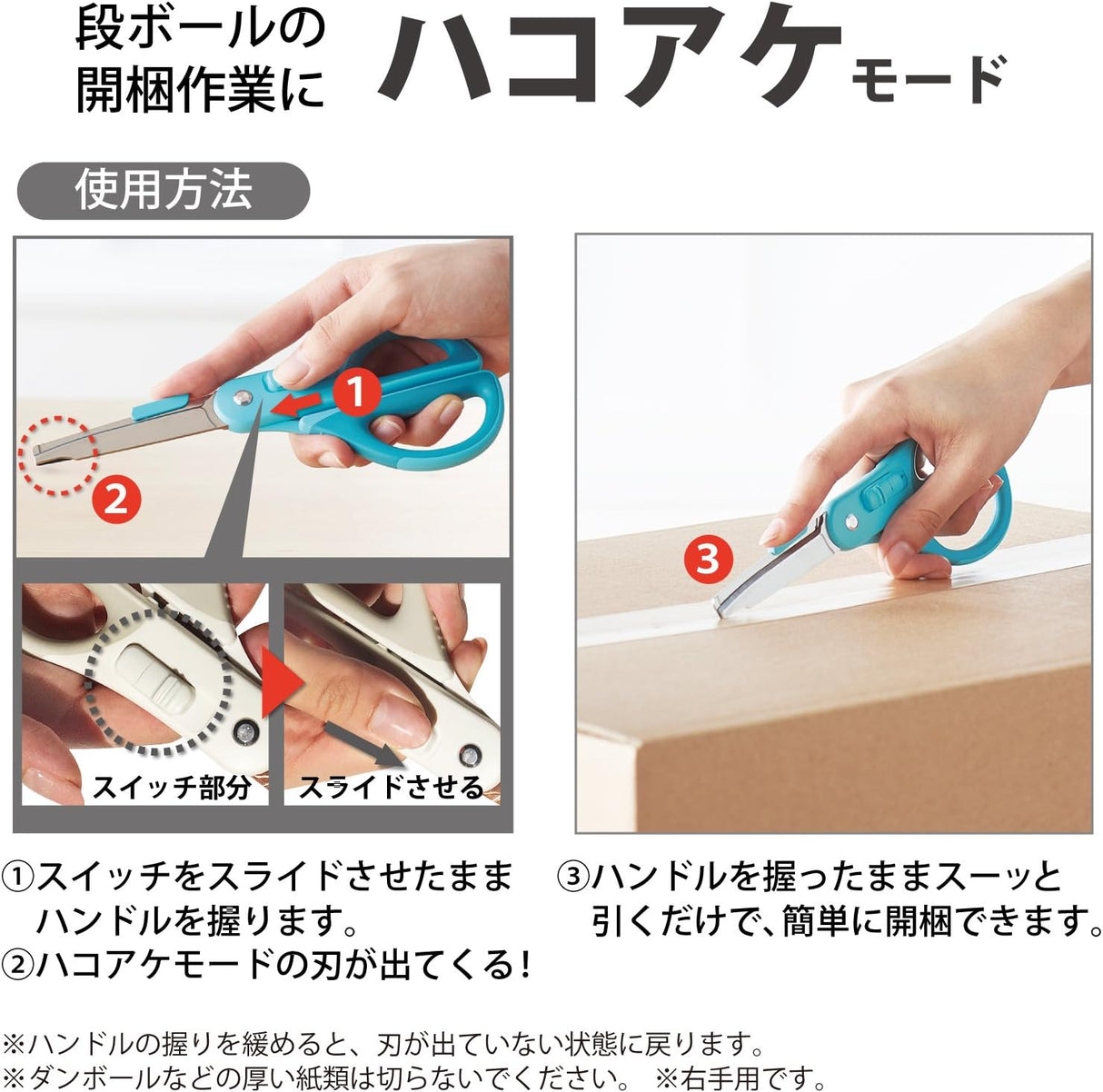 段ボールの開梱作業に ハコアケモード

使用方法

1

2

スイッチ部分

スライドさせる

3

①スイッチをスライドさせたままハンドルを握ります。
②ハコアケモードの刃が出てくる！

③ハンドルを握ったままスーッと引くだけで、簡単に開梱できます。

※ハンドルの握りを緩めると、刃が出ていない状態に戻ります。
※ダンボールなどの厚い紙類は切らないでください。 ※右手用です。