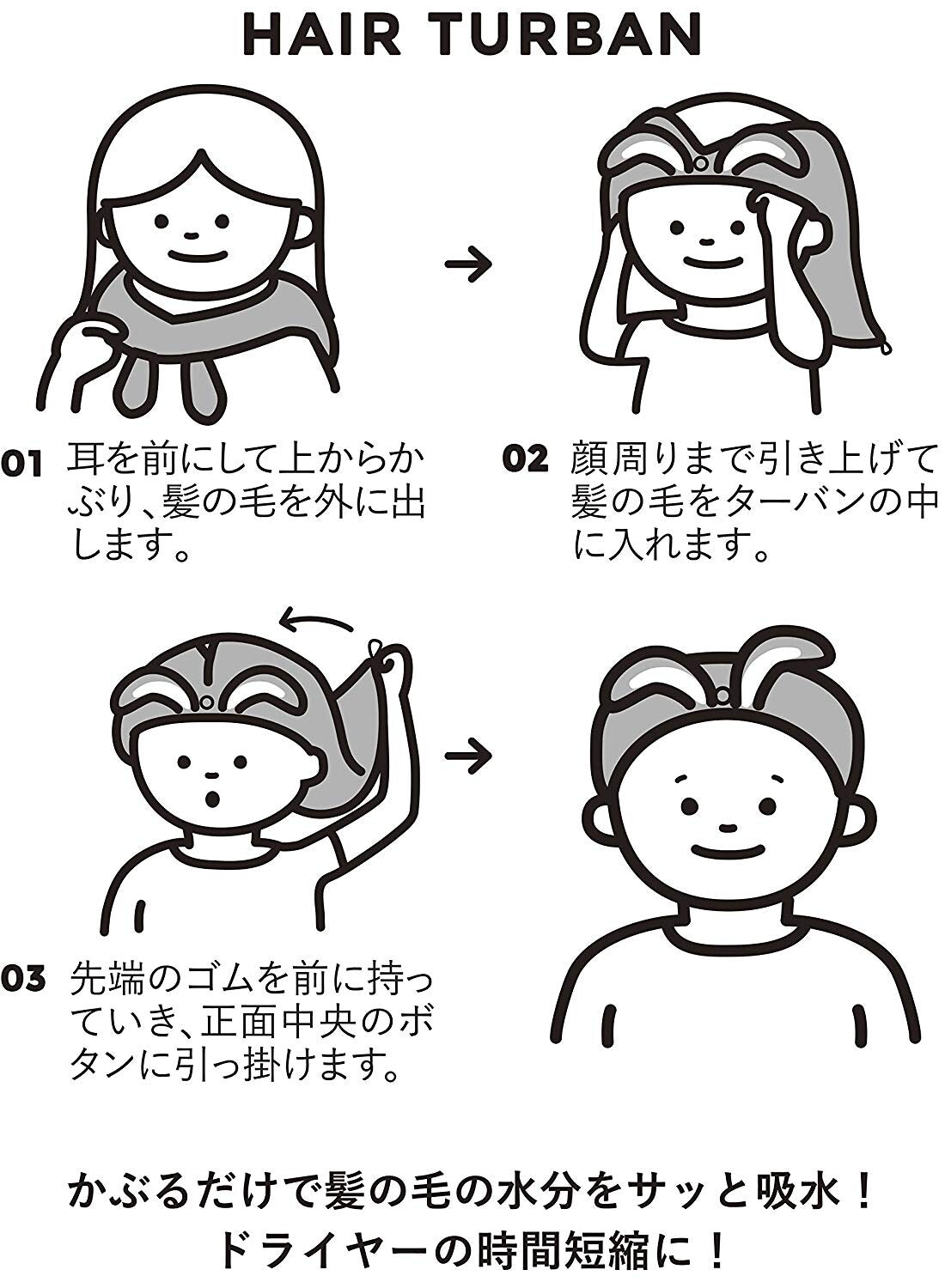 HAIR TURBAN

01 耳を前にして上からかぶり、髪の毛を外に出します。

02 顔周りまで引き上げて髪の毛をターバンの中に入れます。

03 先端のゴムを前に持っていき、正面中央のボタンに引っ掛けます。

かぶるだけで髪の毛の水分をサッと吸水！
ドライヤーの時間短縮に！