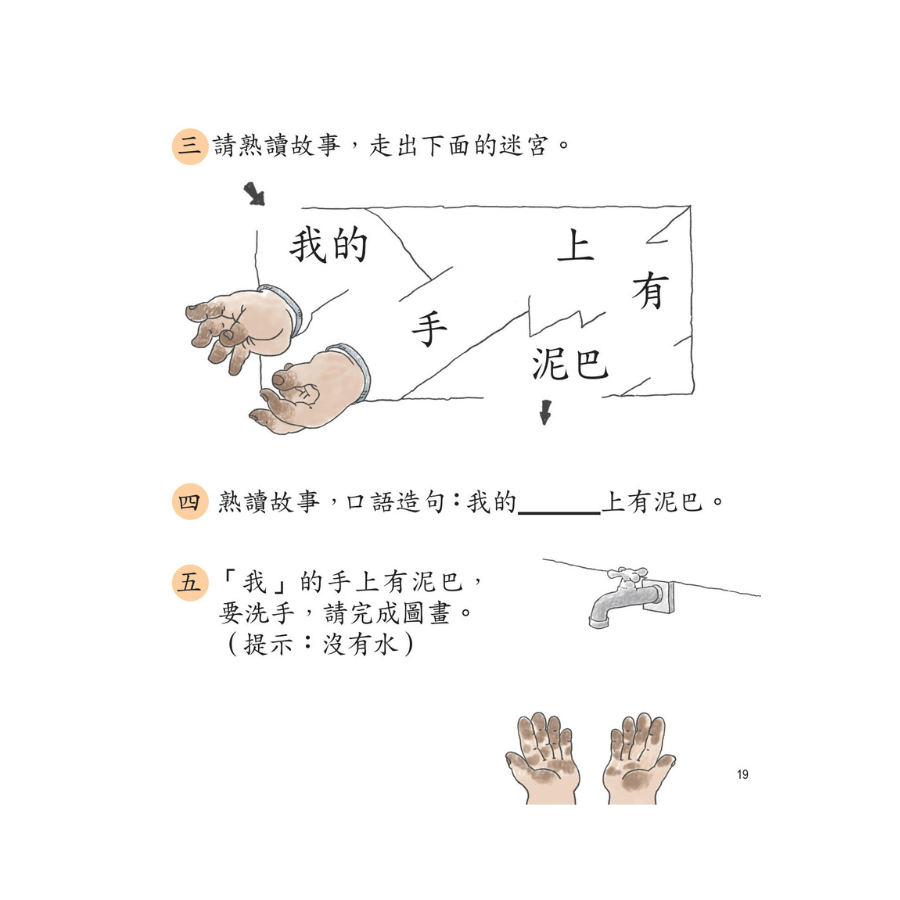 三 請熟讀故事，走出下面的迷宮。

我的

上

有

手

泥巴

四 熟讀故事，口語造句：我的______上有泥巴。

五 「我」的手上有泥巴，要洗手，請完成圖畫。（提示：沒有水）

19